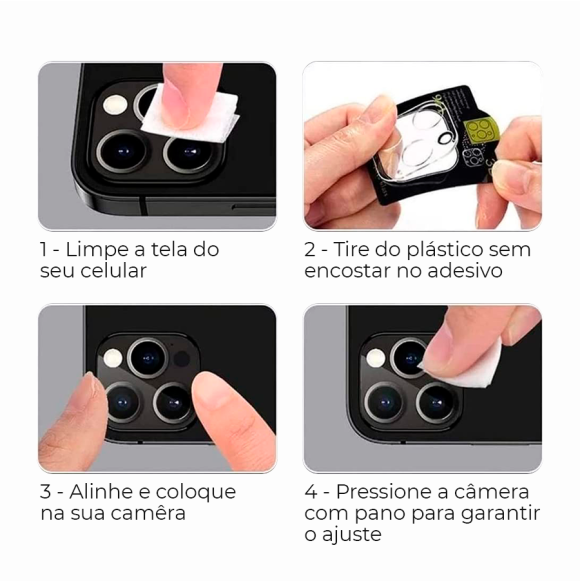 1 - Limpe a tela do seu celular

2 - Tire do plástico sem encostar no adesivo

3 - Alinhe e coloque na sua camêra

4 - Pressione a câmera com pano para garantir o ajuste